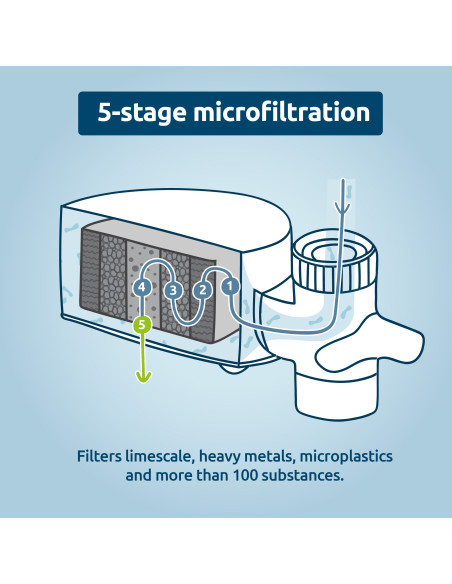 5-stage microfiltration

4
3
2
1
5

Filters limescale, heavy metals, microplastics and more than 100 substances.