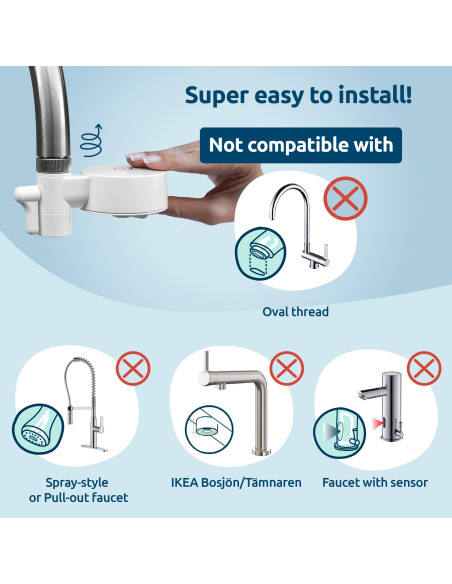 Super easy to install!

Not compatible with

Oval thread

Spray-style or Pull-out faucet

IKEA Bosjön/Tämnaren

Faucet with sensor