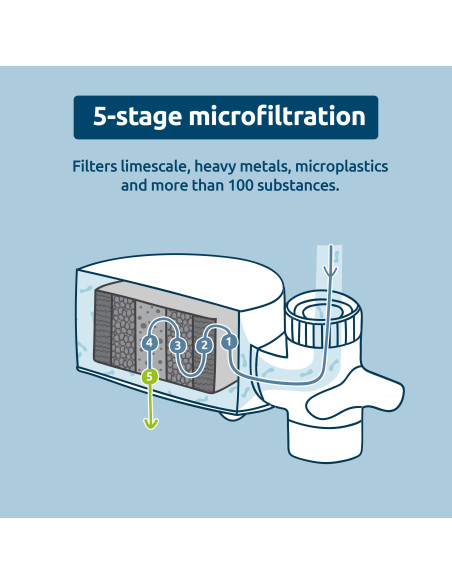 5-stage microfiltration

Filters limescale, heavy metals, microplastics and more than 100 substances.

4 3 2 1
5